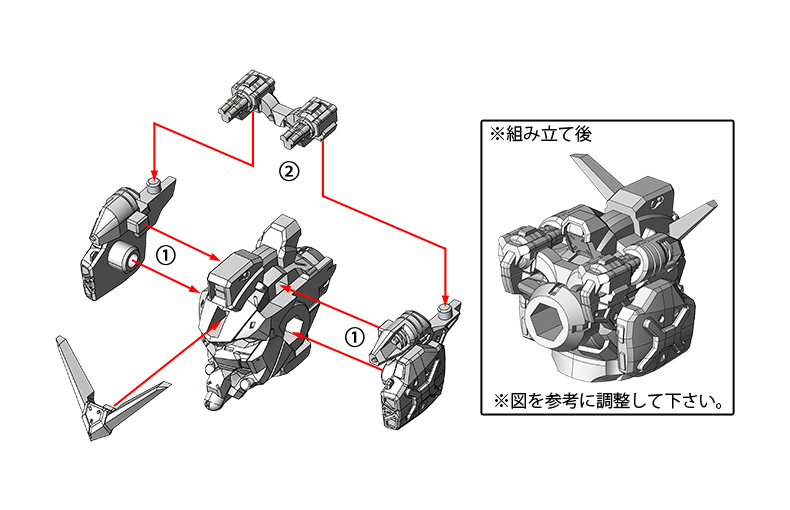 ②

①

①

※組み立て後

※図を参考に調整して下さい。