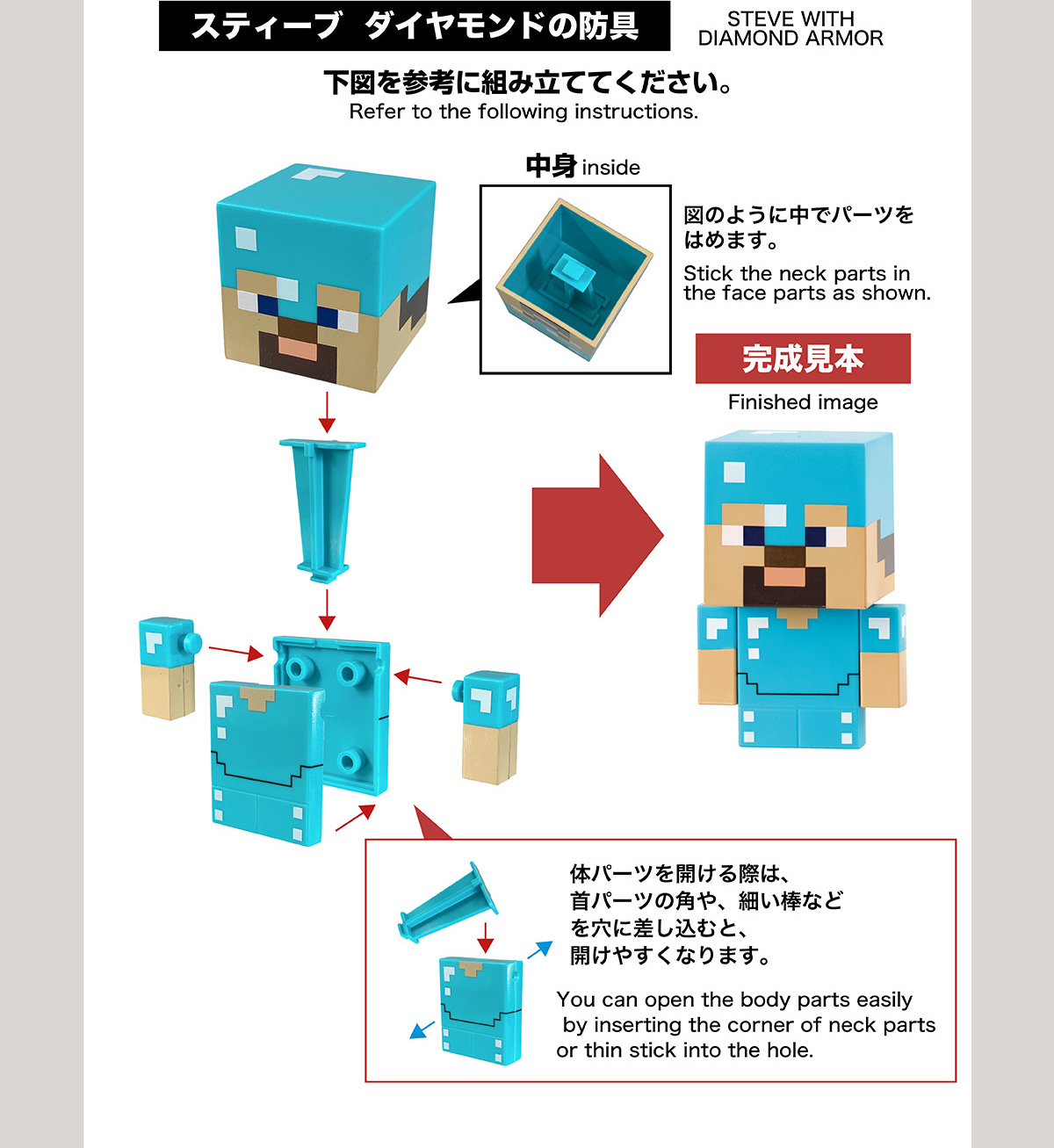 スティーブ ダイヤモンドの防具

STEVE WITH DIAMOND ARMOR

下図を参考に組み立ててください。
Refer to the following instructions.

中身 inside

図のように中でパーツをはめます。
Stick the neck parts in the face parts as shown.

完成見本
Finished image

体パーツを開ける際は、首パーツの角や、細い棒などを穴に差し込むと、開けやすくなります。
You can open the body parts easily by inserting the corner of neck parts or thin stick into the hole.