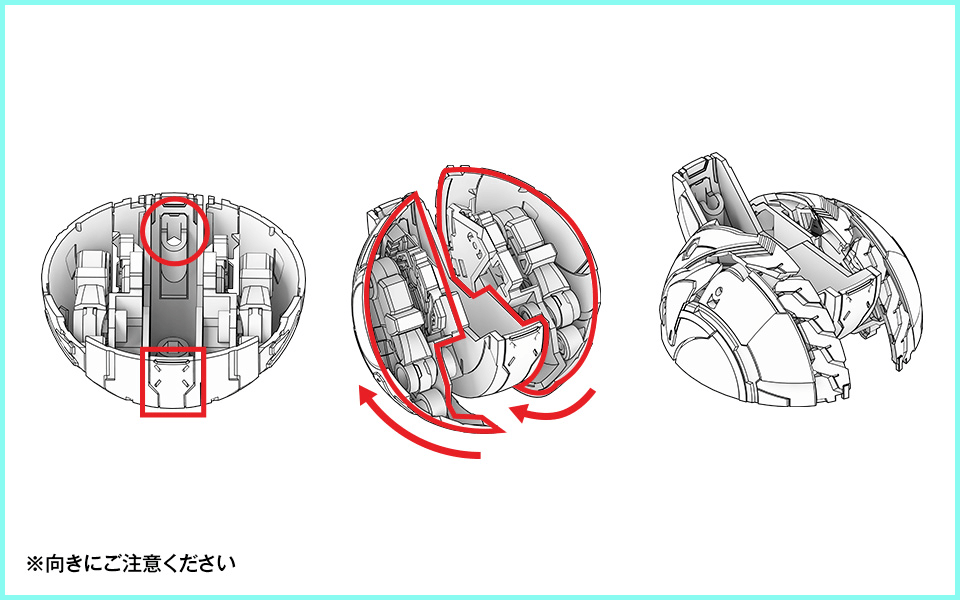 ※向きにご注意ください