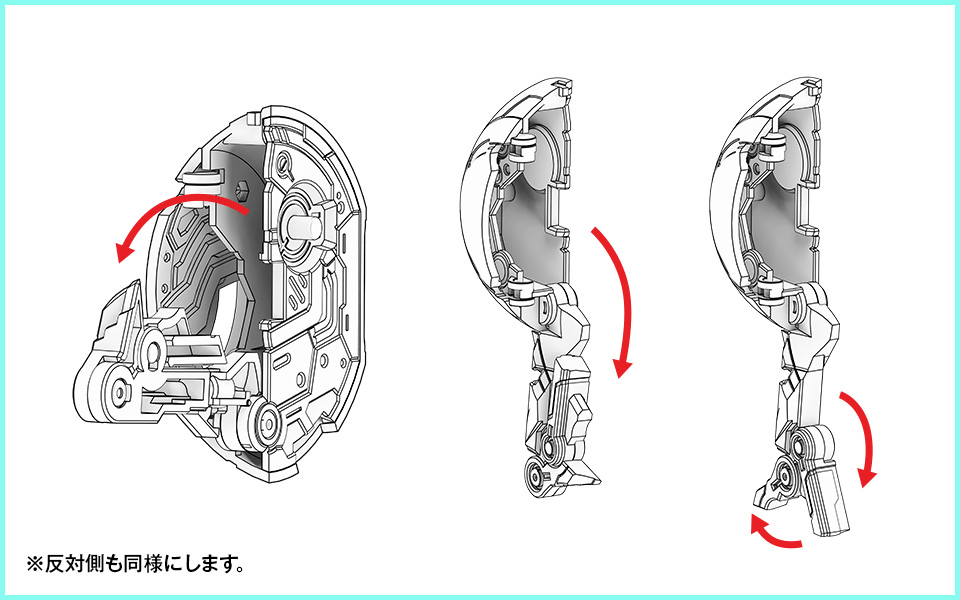 ※反対側も同様にします。