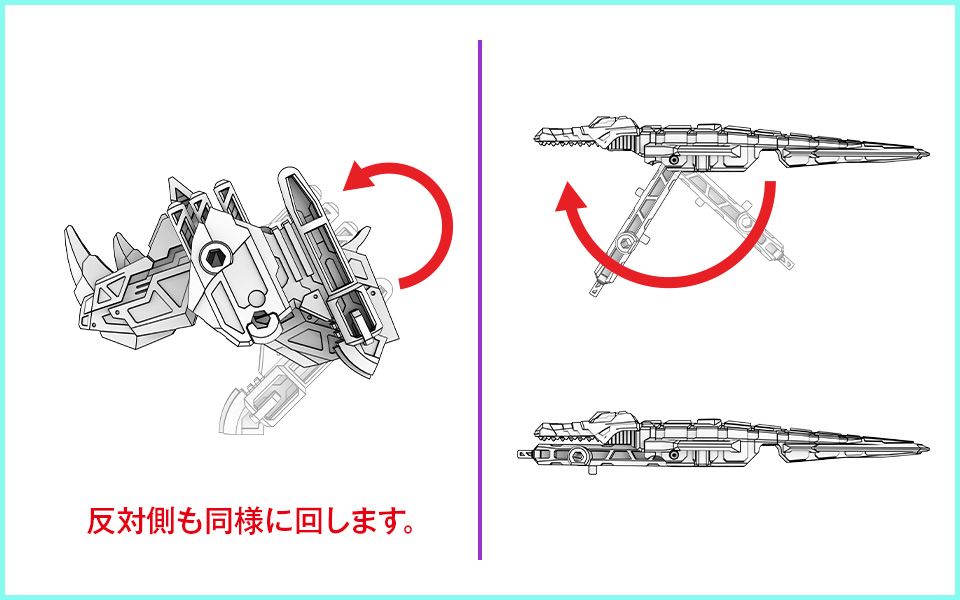 反対側も同様に回します。