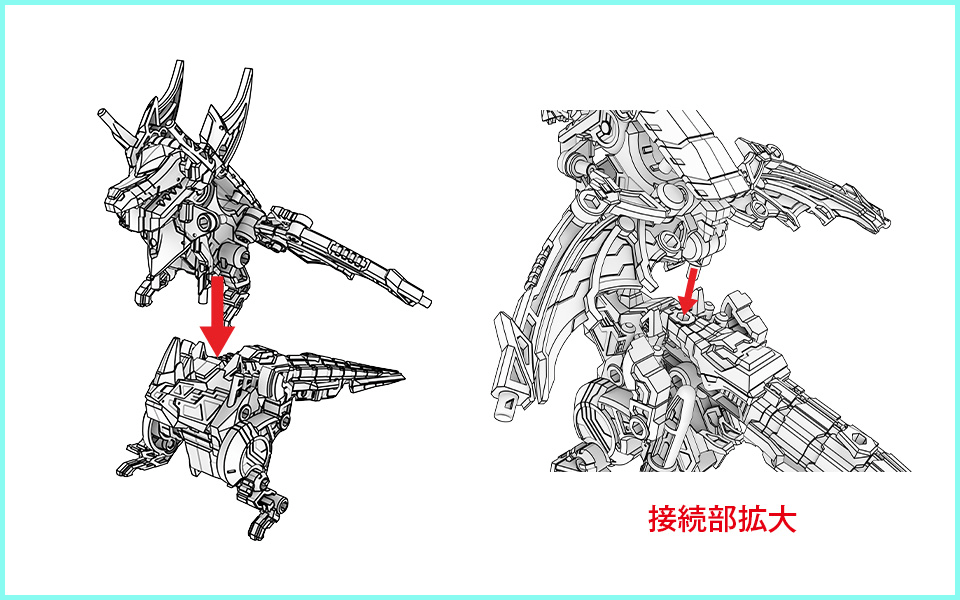 接続部拡大