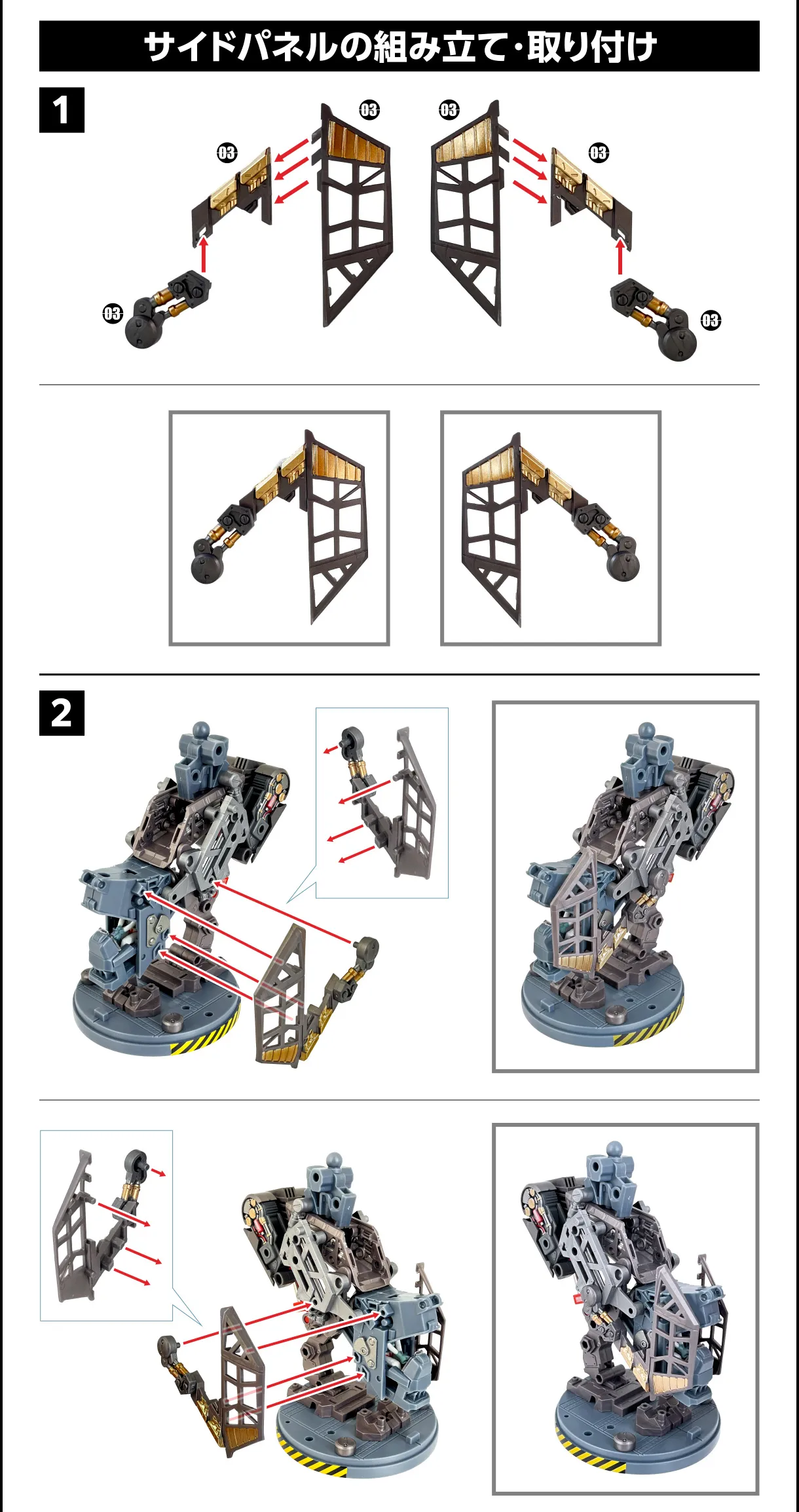 サイドパネルの組み立て・取り付け

1

03 03 03 03 03 03

2