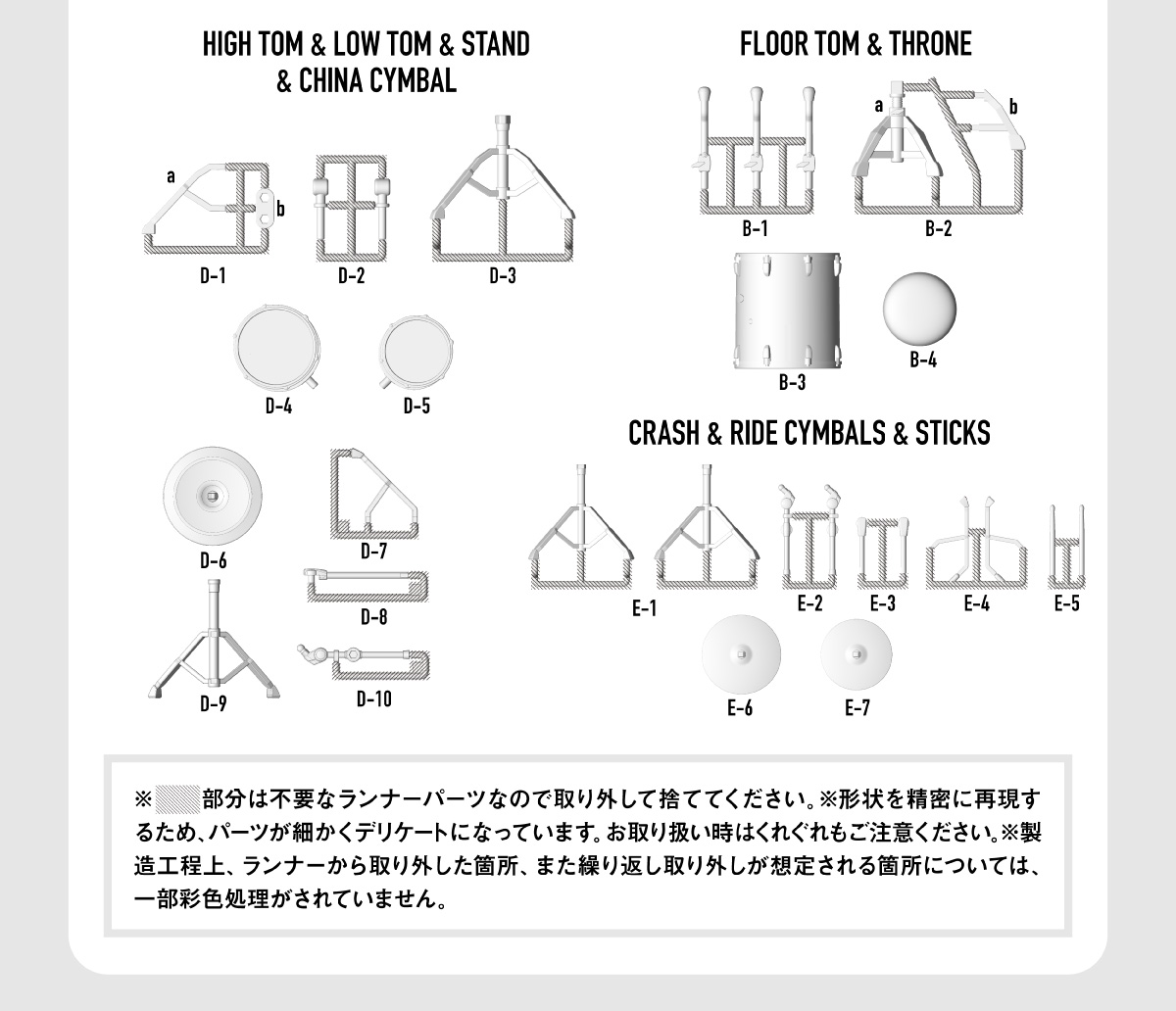 HIGH TOM & LOW TOM & STAND & CHINA CYMBAL

a

b

D-1

D-2

D-3

D-4

D-5

D-6

D-7

D-8

D-9

D-10

FLOOR TOM & THRONE

a

b

B-1

B-2

B-3

B-4

CRASH & RIDE CYMBALS & STICKS

E-1

E-2

E-3

E-4

E-5

E-6

E-7

※　部分は不要なランナーパーツなので取り外して捨ててください。※形状を精密に再現するため、パーツが細かくデリケートになっています。お取り扱い時はくれぐれもご注意ください。※製造工程上、ランナーから取り外した箇所、また繰り返し取り外しが想定される箇所については、一部彩色処理がされていません。