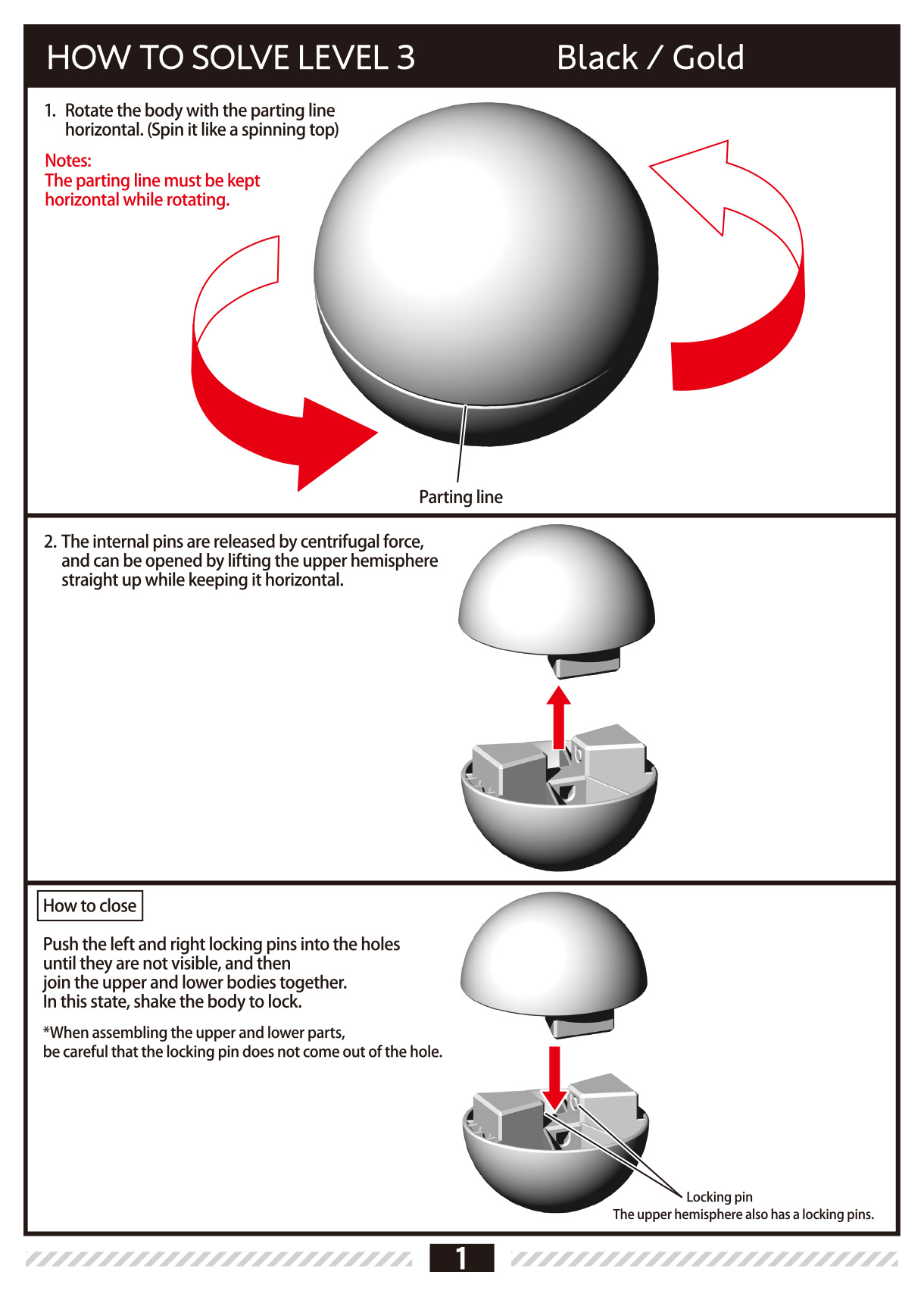 HOW TO SOLVE LEVEL 3 Black / Gold

1. Rotate the body with the parting line horizontal. (Spin it like a spinning top)

Notes:
The parting line must be kept horizontal while rotating.

Parting line

2. The internal pins are released by centrifugal force, and can be opened by lifting the upper hemisphere straight up while keeping it horizontal.

How to close

Push the left and right locking pins into the holes until they are not visible, and then join the upper and lower bodies together.
In this state, shake the body to lock.

*When assembling the upper and lower parts, be careful that the locking pin does not come out of the hole.

Locking pin
The upper hemisphere also has a locking pins.

1