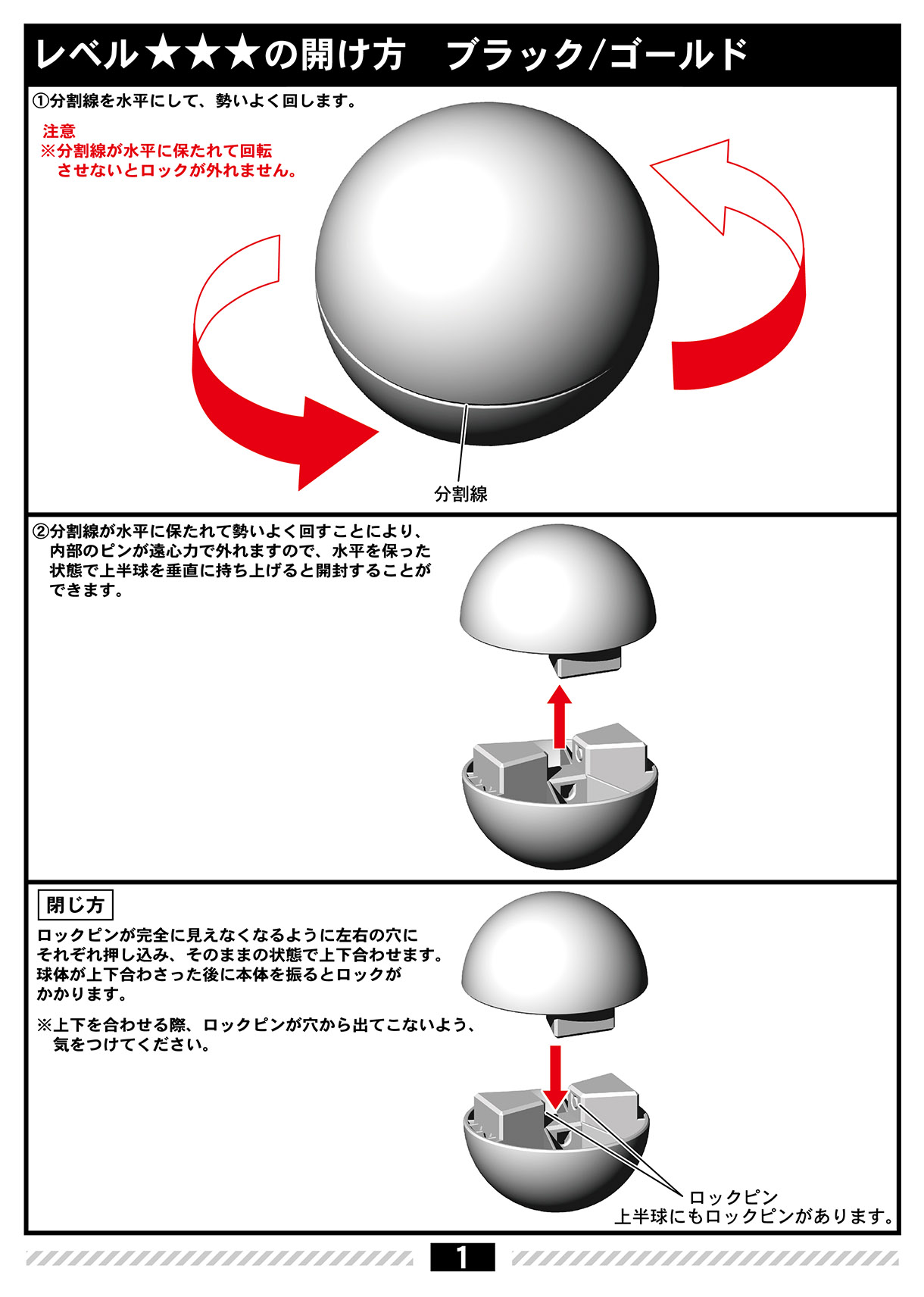 レベル★★★の開け方　ブラック/ゴールド

①分割線を水平にして、勢いよく回します。

注意
※分割線が水平に保たれて回転させないとロックが外れません。

分割線

②分割線が水平に保たれて勢いよく回すことにより、内部のピンが遠心力で外れますので、水平を保った状態で上半球を垂直に持ち上げると開封することができます。

閉じ方

ロックピンが完全に見えなくなるように左右の穴にそれぞれ押し込み、そのままの状態で上下合わせます。球体が上下合わさった後に本体を振るとロックがかかります。

※上下を合わせる際、ロックピンが穴から出てこないよう、気をつけてください。

ロックピン
上半球にもロックピンがあります。

1