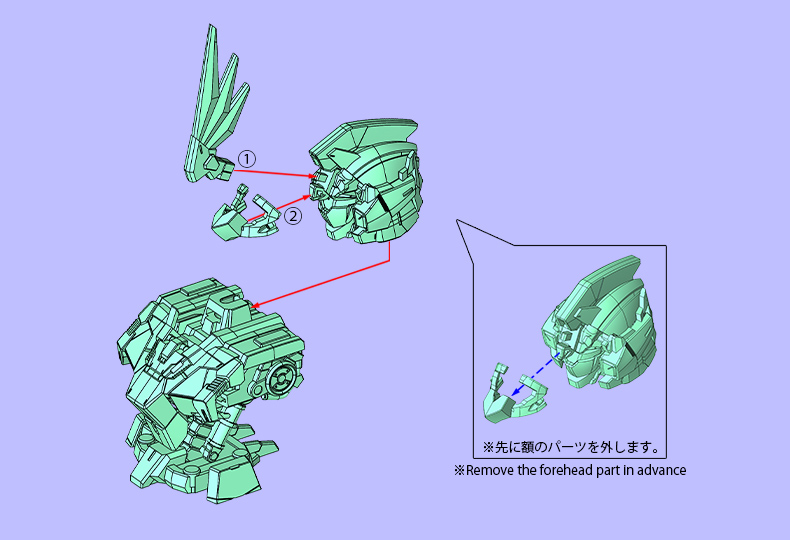 ①
②
※先に額のパーツを外します。
※Remove the forehead part in advance