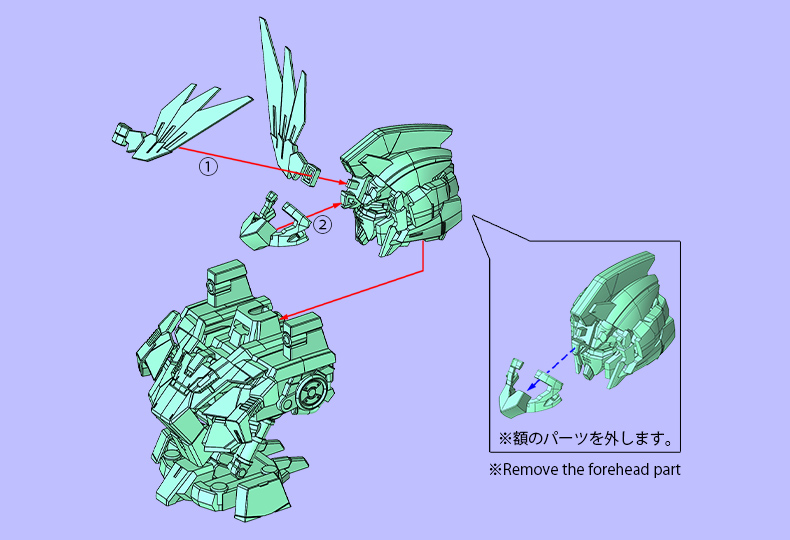 ①

②

※額のパーツを外します。

※Remove the forehead part